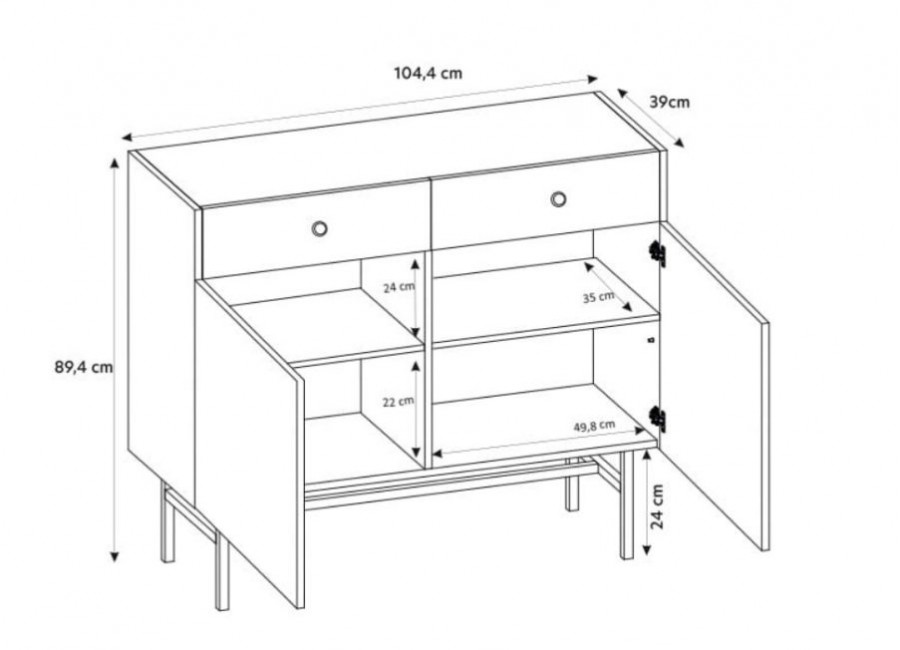 104,4 cm

39cm

89,4 cm

24 cm

35 cm

22 cm

49,8 cm

24 cm