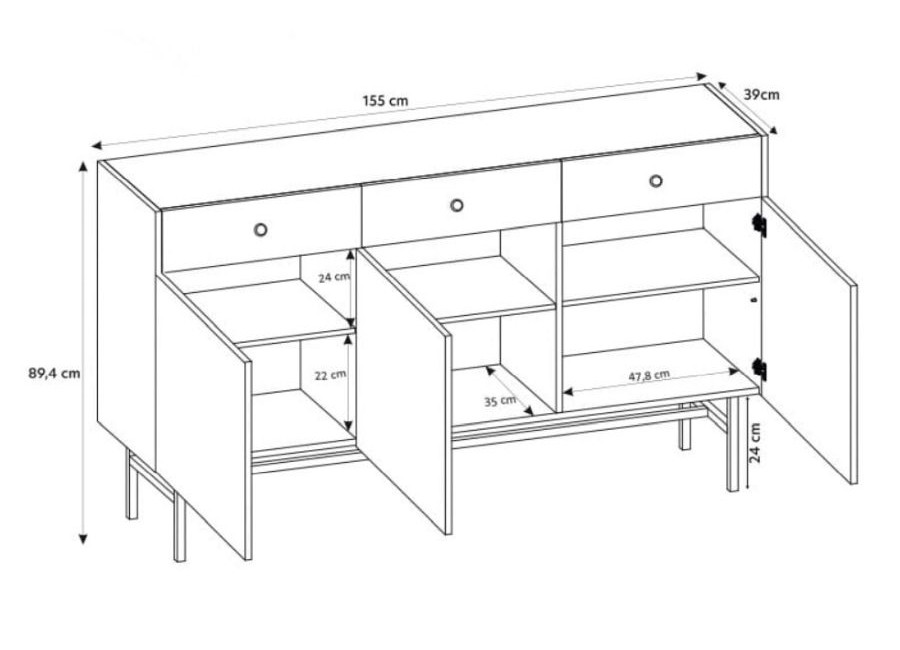 155 cm
39cm
89,4 cm
24 cm
22 cm
35 cm
47,8 cm
24 cm