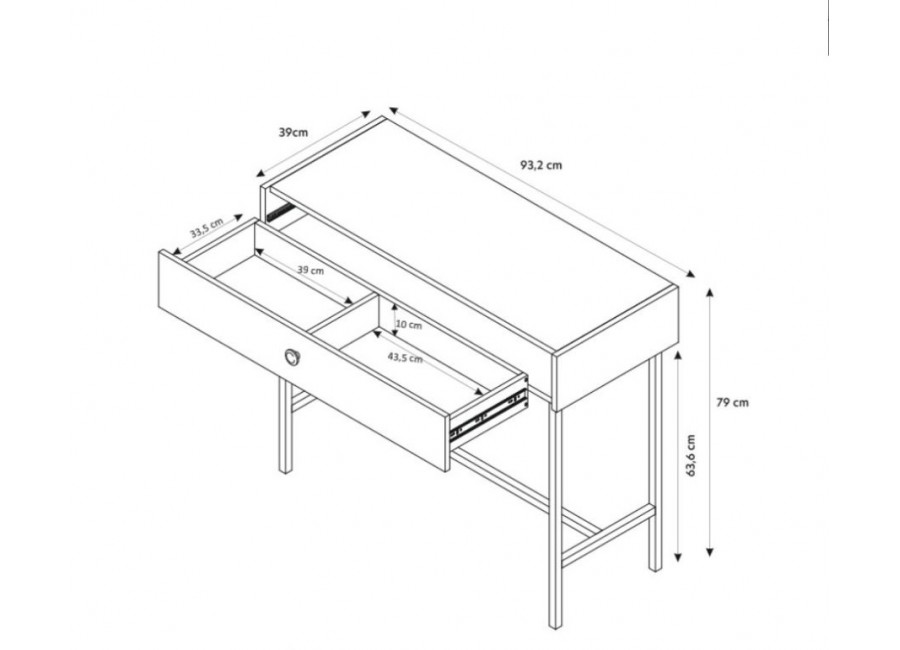 39cm
93,2 cm
33,5 cm
39 cm
10 cm
43,5 cm
79 cm
63,6 cm