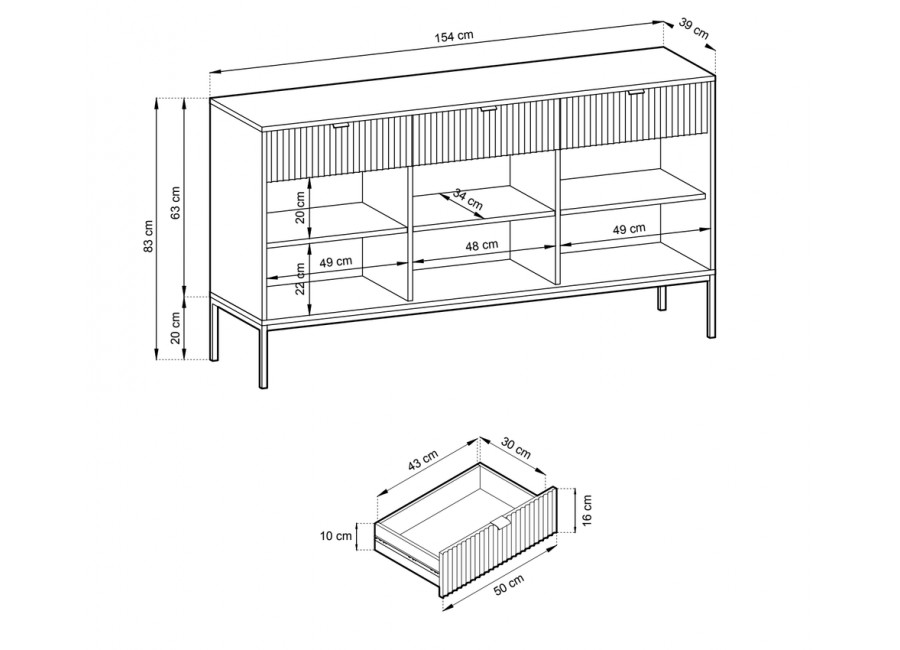 154 cm
39 cm
83 cm
63 cm
20 cm
20 cm
34 cm
49 cm
48 cm
49 cm
22 cm
43 cm
30 cm
16 cm
10 cm
50 cm