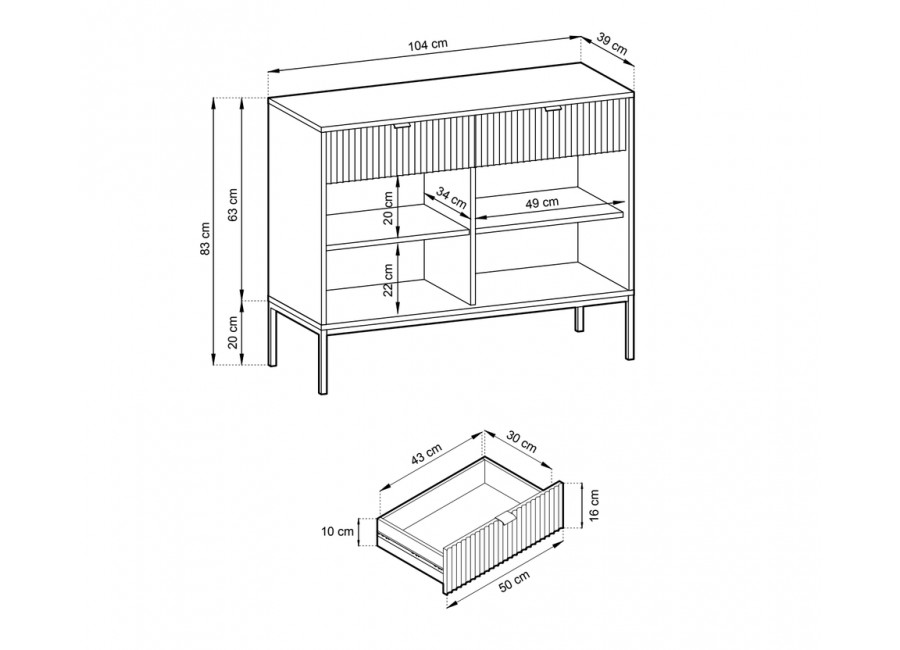 104 cm
39 cm
83 cm
63 cm
20 cm
20 cm
34 cm
49 cm
22 cm
43 cm
30 cm
16 cm
10 cm
50 cm