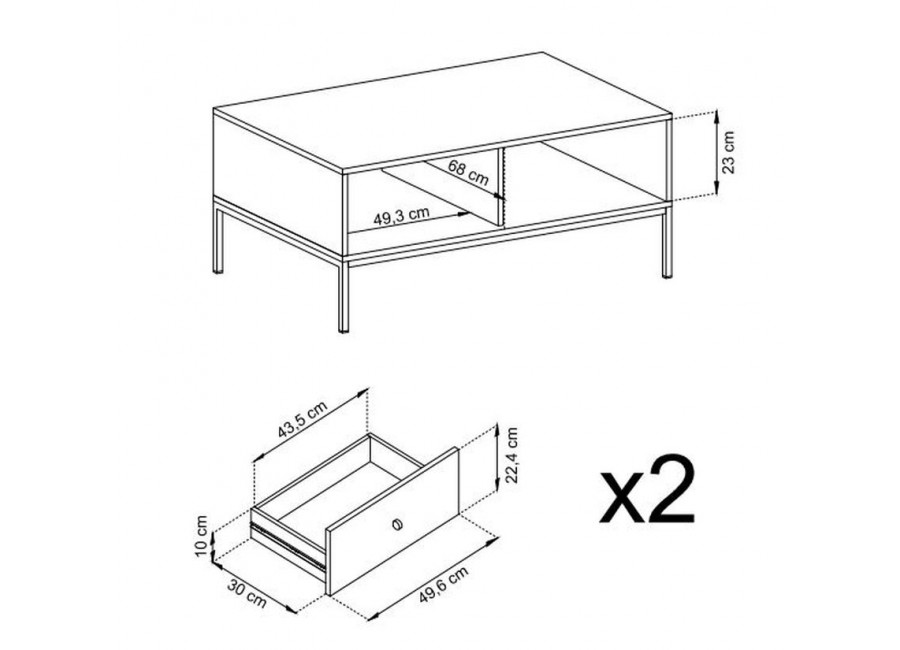 68 cm
49,3 cm
23 cm

43,5 cm
22,4 cm
10 cm
30 cm
49,6 cm
x2