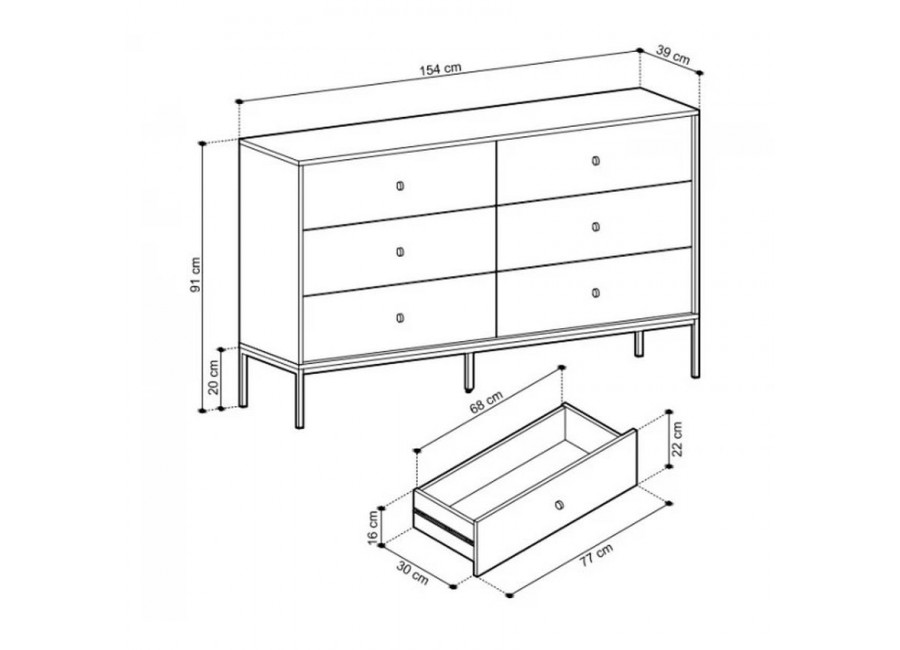 154 cm
39 cm
91 cm
20 cm
68 cm
22 cm
16 cm
30 cm
77 cm